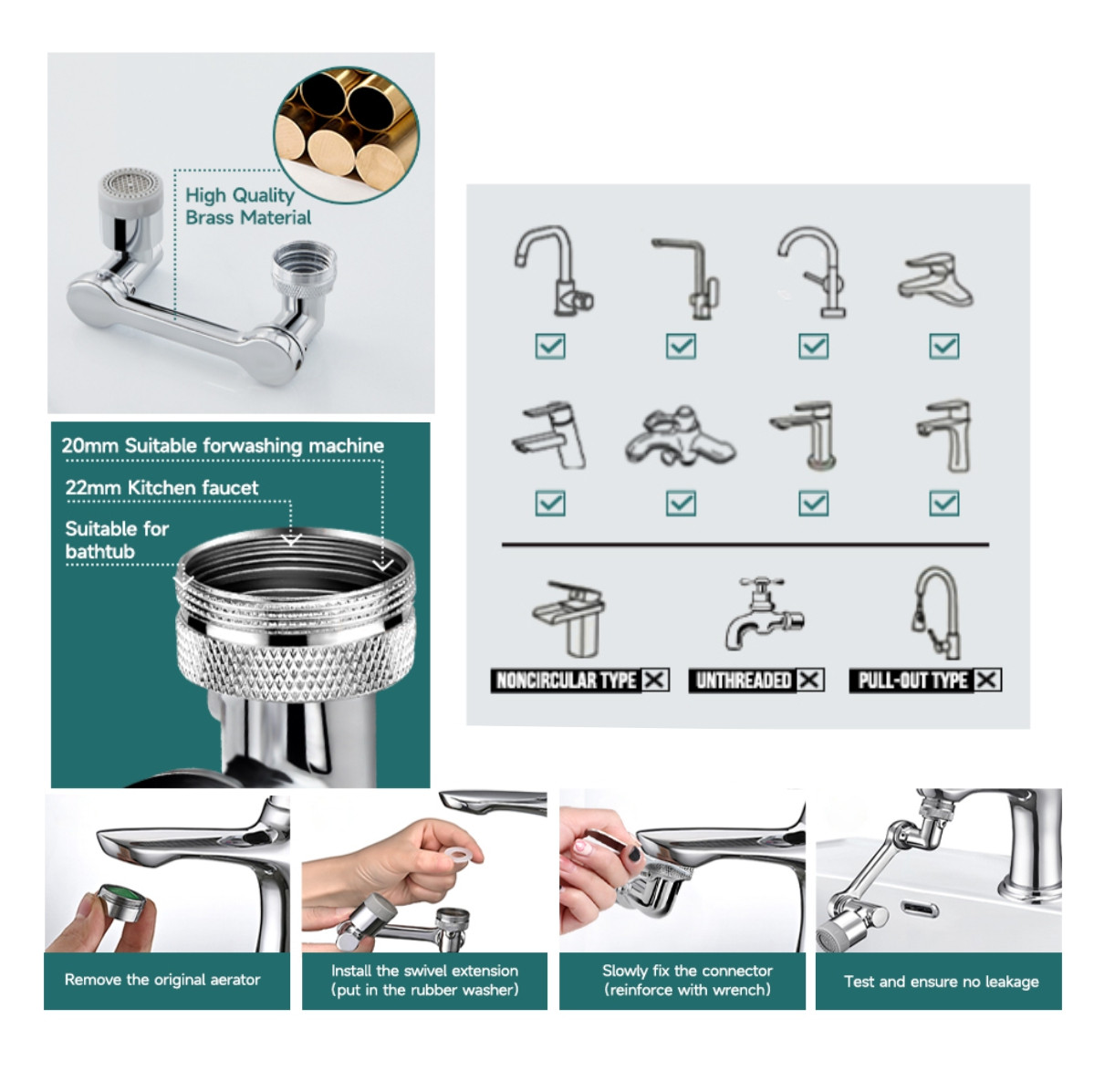 High Quality
Brass Material

20mm Suitable forwashing machine

22mm Kitchen faucet

Suitable for bathtub

NONCIRCULAR TYPE

UNTHREADED

PULL-OUT TYPE

Remove the original aerator

Install the swivel extension (put in the rubber washer)

Slowly fix the connector (reinforce with wrench)

Test and ensure no leakage